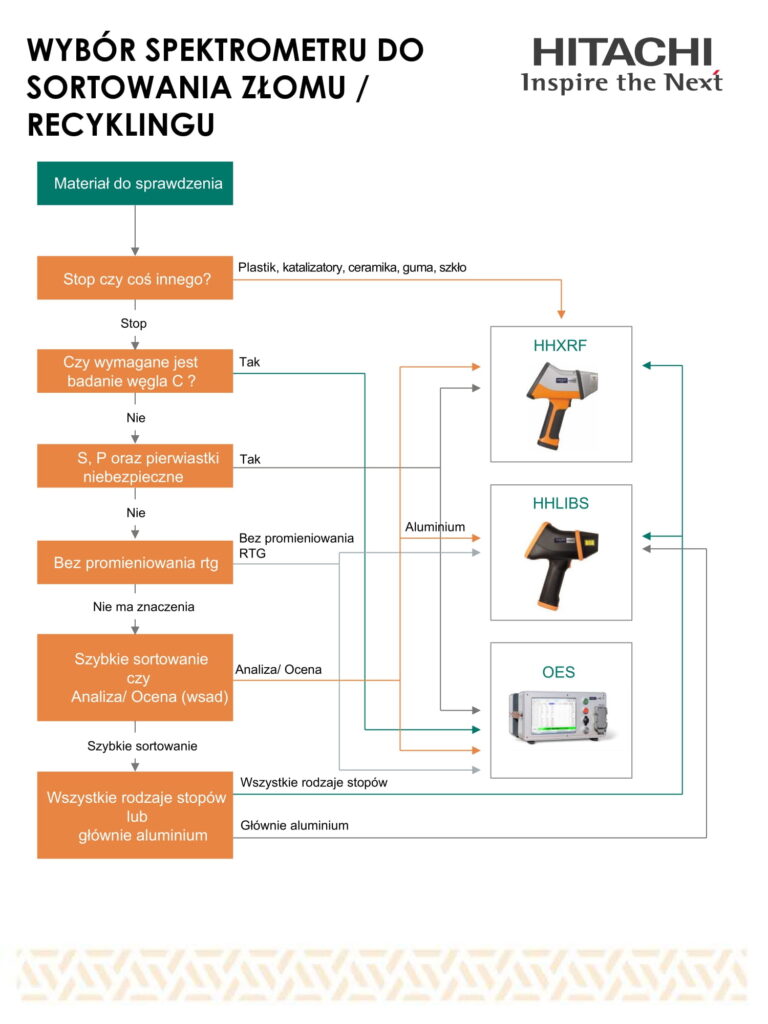 WYBÓR SPEKTROMETRU DO SORTOWANIA ZŁOMU / RECYKLINGU

HITACHI
Inspire the Next

Materiał do sprawdzenia

Stop czy coś innego?

Plastik, katalizatory, ceramika, guma, szkło

Stop

Czy wymagane jest badanie węgla C ?

Tak

Nie

S, P oraz pierwiastki niebezpieczne

Tak

Nie

Bez promieniowania rtg

Bez promieniowania RTG

Aluminium

Nie ma znaczenia

Szybkie sortowanie czy Analiza/ Ocena (wsad)

Analiza/ Ocena

Szybkie sortowanie

Wszystkie rodzaje stopów lub głównie aluminium

Wszystkie rodzaje stopów

Głównie aluminium

HHXRF

HHLIBS

OES